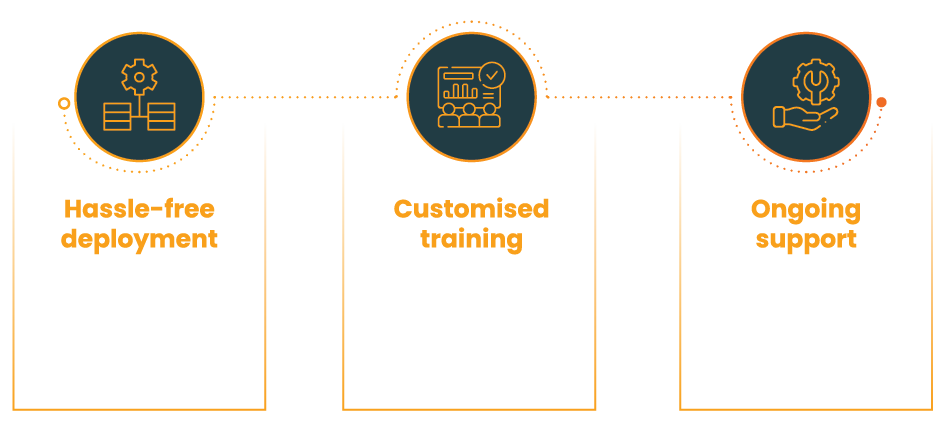 Hassle-free deployment

Customised training

Ongoing support